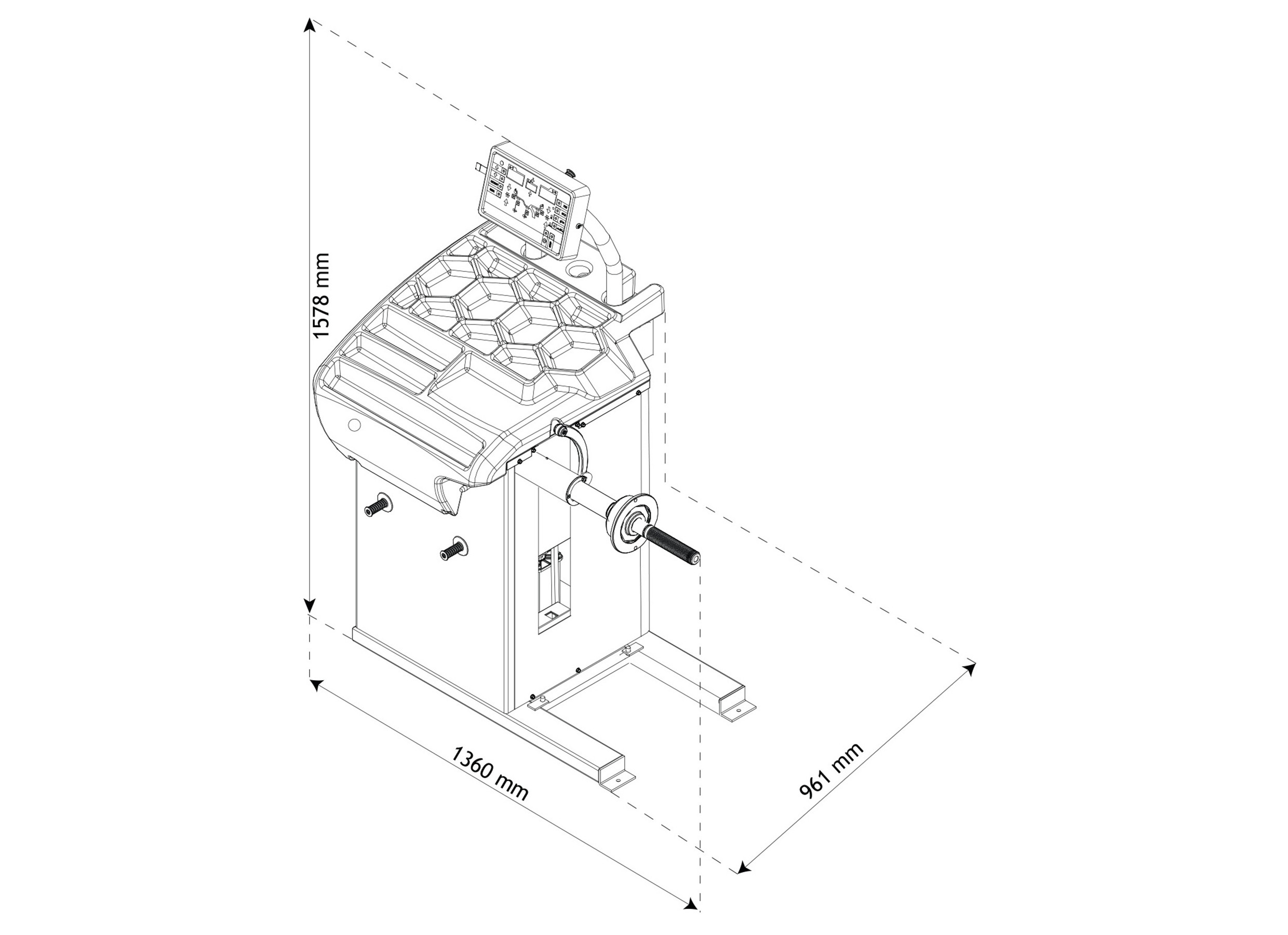 1578 mm

1360 mm

961 mm