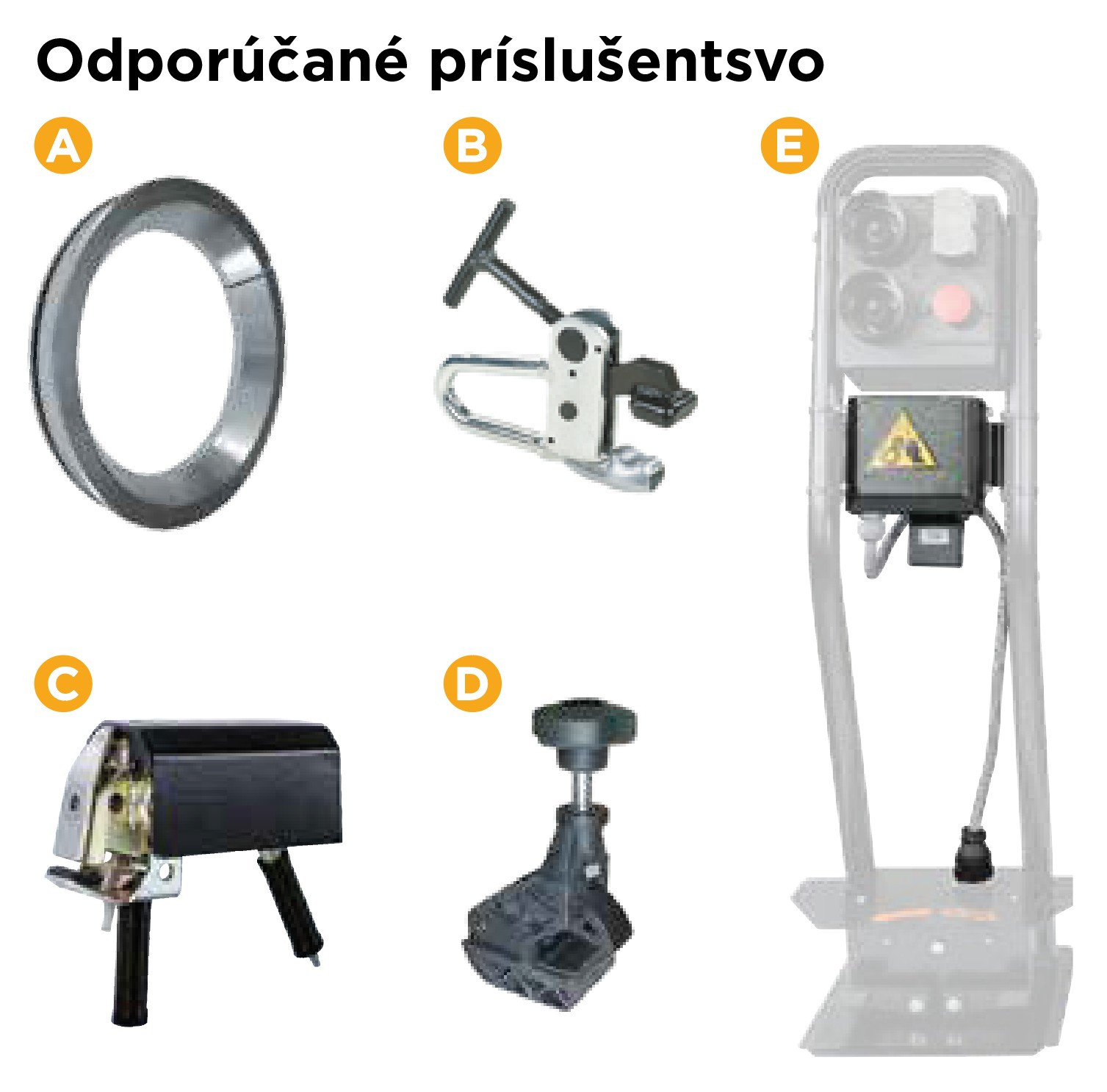 Odporúčané príslušentsvo

A

B

E

C

D